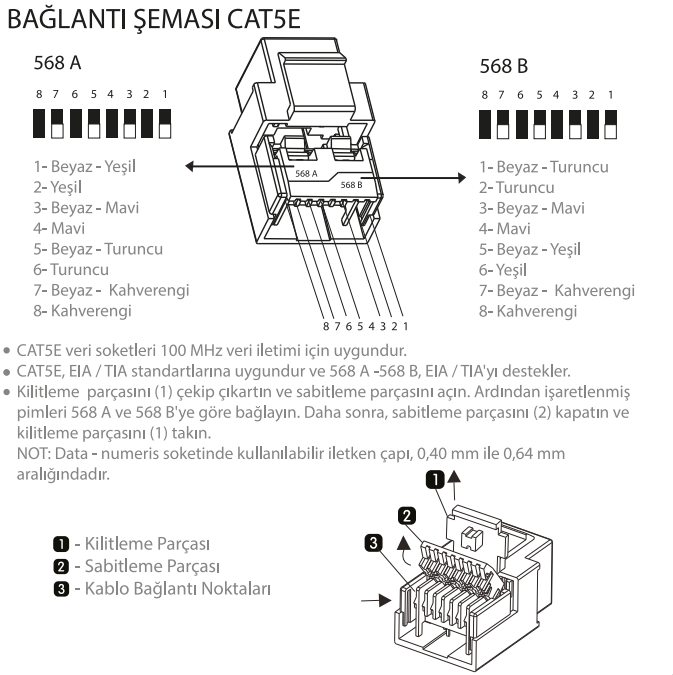 BAĞLANTI ŞEMASI CAT5E

568 A

8 7 6 5 4 3 2 1

1- Beyaz - Yeşil
2- Yeşil
3- Beyaz - Mavi
4- Mavi
5- Beyaz - Turuncu
6- Turuncu
7- Beyaz - Kahverengi
8- Kahverengi

568 A
568 B

8 7 6 5 4 3 2 1

568 B

8 7 6 5 4 3 2 1

1- Beyaz - Turuncu
2- Turuncu
3- Beyaz - Mavi
4- Mavi
5- Beyaz - Yeşil
6- Yeşil
7- Beyaz - Kahverengi
8- Kahverengi

• CAT5E veri soketleri 100 MHz veri iletimi için uygundur.
• CAT5E, EIA / TIA standartlarına uygundur ve 568 A -568 B, EIA / TIA'yı destekler.
• Kilitleme parçasını (1) çekip çıkartın ve sabitleme parçasını açın. Ardından işaretlenmiş pimleri 568 A ve 568 B'ye göre bağlayın. Daha sonra, sabitleme parçasını (2) kapatın ve kilitleme parçasını (1) takın.
NOT: Data - numeris soketinde kullanılabilir iletken çapı, 0,40 mm ile 0,64 mm aralığındadır.

1 - Kilitleme Parçası
2 - Sabitleme Parçası
3 - Kablo Bağlantı Noktaları

1
2
3