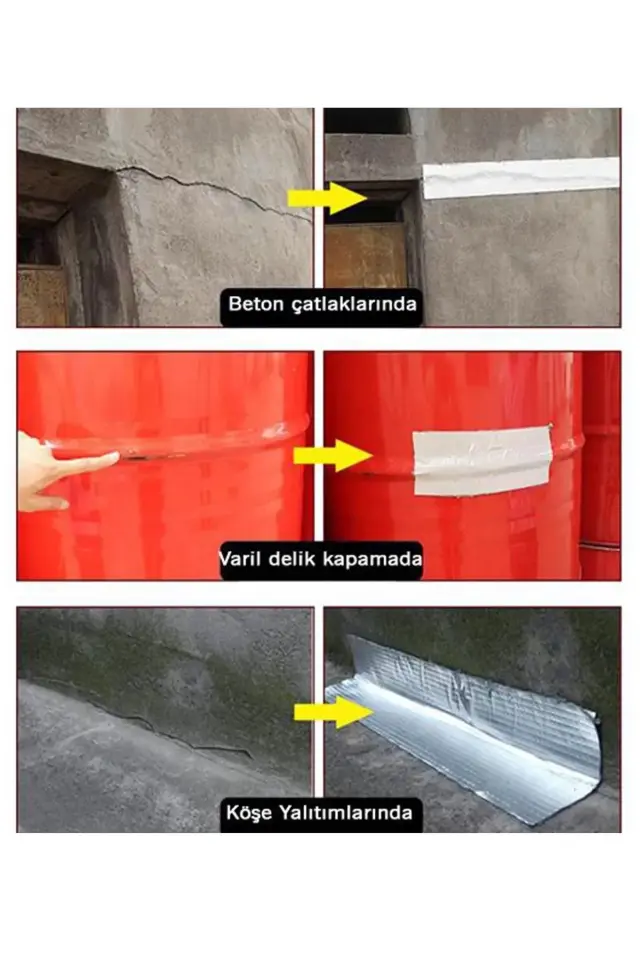 Beton çatlaklarında

Varil delik kapamada

Köşe Yalıtımlarında